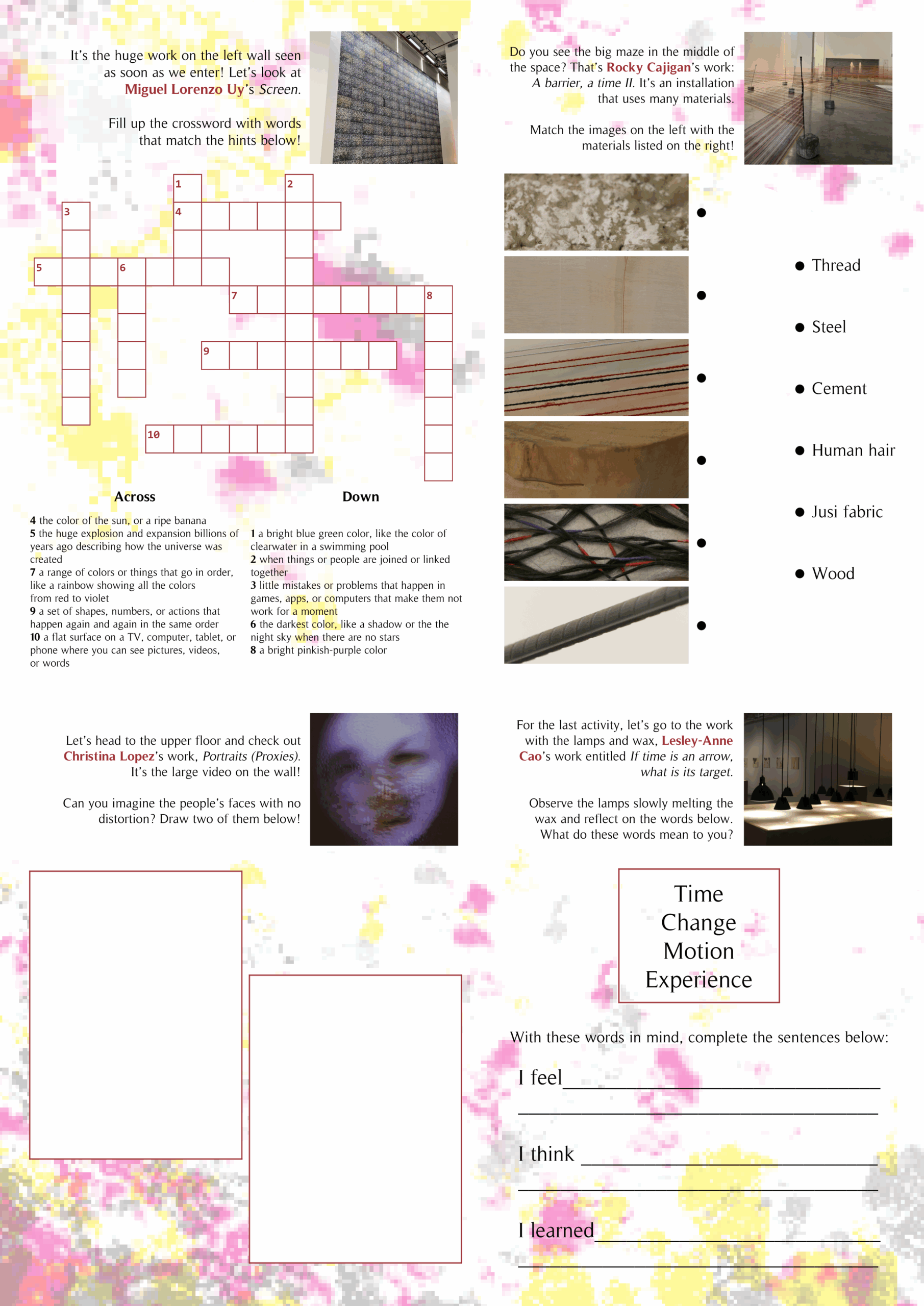 It's the huge work on the left wall seen as soon as we enter! Let's look at Miguel Lorenzo Uy's Screen.

Fill up the crossword with words that match the hints below!

1 2 3 4 5 6 7 8 9 10

Across

4 the color of the sun, or a ripe banana
5 the huge explosion and expansion billions of years ago describing how the universe was created
7 a range of colors or things that go in order, like a rainbow showing all the colors from red to violet
9 a set of shapes, numbers, or actions that happen again and again in the same order
10 a flat surface on a TV, computer, tablet, or phone where you can see pictures, videos, or words

Down

1 a bright blue green color, like the color of clearwater in a swimming pool
2 when things or people are joined or linked together
3 little mistakes or problems that happen in games, apps, or computers that make them not work for a moment
6 the darkest color, like a shadow or the the night sky when there are no stars
8 a bright pinkish-purple color

Do you see the big maze in the middle of the space? That's Rocky Cajigan's work: A barrier, a time II. It's an installation that uses many materials.

Match the images on the left with the materials listed on the right!

Thread
Steel
Cement
Human hair
Jusi fabric
Wood

Let's head to the upper floor and check out Christina Lopez's work, Portraits (Proxies). It's the large video on the wall!

Can you imagine the people's faces with no distortion? Draw two of them below!

For the last activity, let's go to the work with the lamps and wax, Lesley-Anne Cao's work entitled If time is an arrow, what is its target.

Observe the lamps slowly melting the wax and reflect on the words below. What do these words mean to you?

Time
Change
Motion
Experience

With these words in mind, complete the sentences below:

I feel

I think

I learned